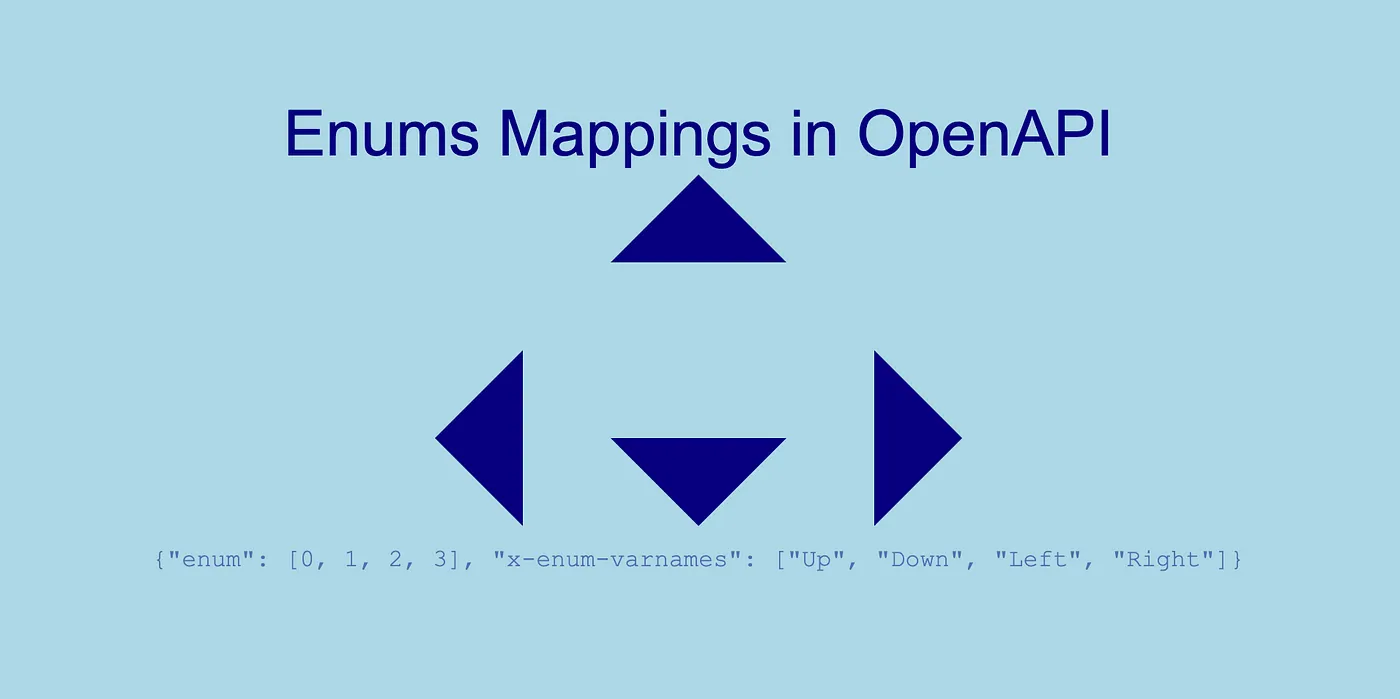 Enums Mappings in OpenAPI

{"enum": [0, 1, 2, 3], "x-enum-varnames": ["Up", "Down", "Left", "Right"]}