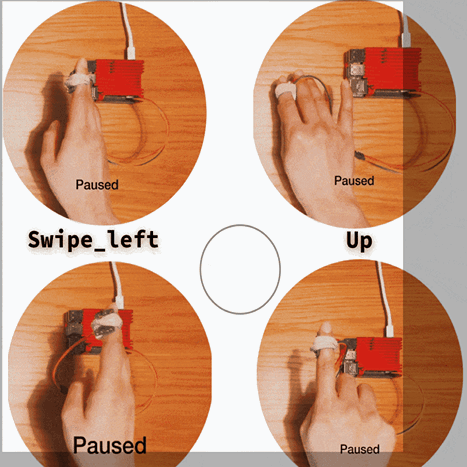 Paused

Paused

Swipe_left

Up

Paused

Paused